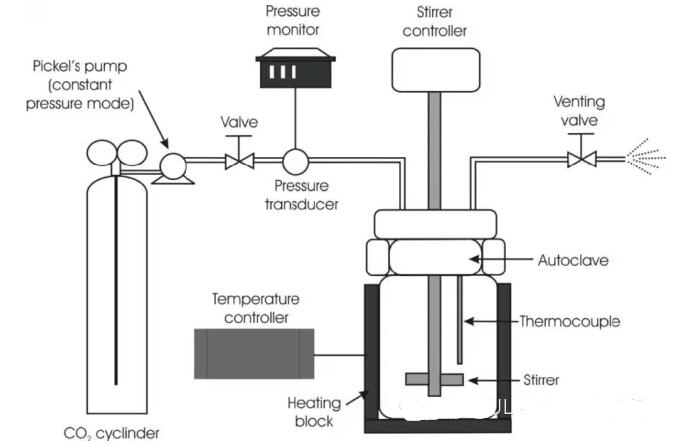 Pressure monitor

Stirrer controller

Pickel's pump (constant pressure mode)

Valve

Venting valve

Pressure transducer

Autoclave

Temperature controller

Thermocouple

Stirrer

Heating block

$CO_2$ cyclinder